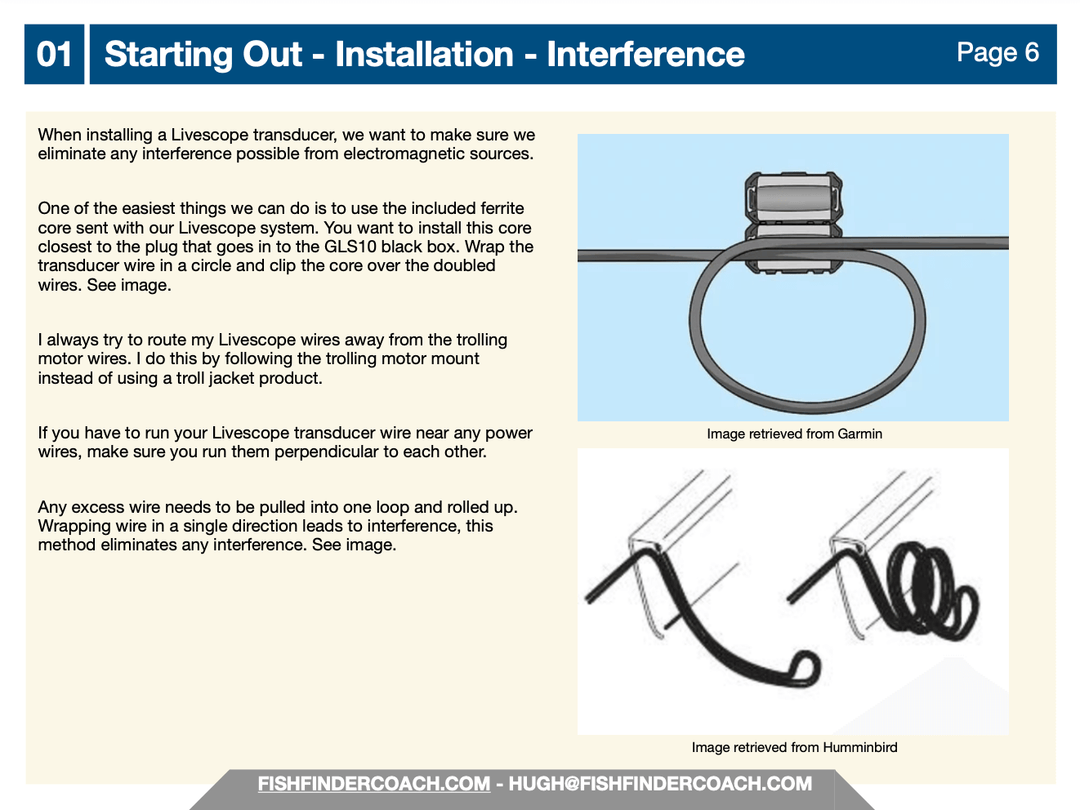 01 Starting Out - Installation - Interference

Page 6

When installing a Livescope transducer, we want to make sure we eliminate any interference possible from electromagnetic sources.

One of the easiest things we can do is to use the included ferrite core sent with our Livescope system. You want to install this core closest to the plug that goes in to the GLS10 black box. Wrap the transducer wire in a circle and clip the core over the doubled wires. See image.

I always try to route my Livescope wires away from the trolling motor wires. I do this by following the trolling motor mount instead of using a troll jacket product.

If you have to run your Livescope transducer wire near any power wires, make sure you run them perpendicular to each other.

Any excess wire needs to be pulled into one loop and rolled up. Wrapping wire in a single direction leads to interference, this method eliminates any interference. See image.

Image retrieved from Garmin

Image retrieved from Humminbird

FISHFINDERCOACH.COM - HUGH@FISHFINDERCOACH.COM