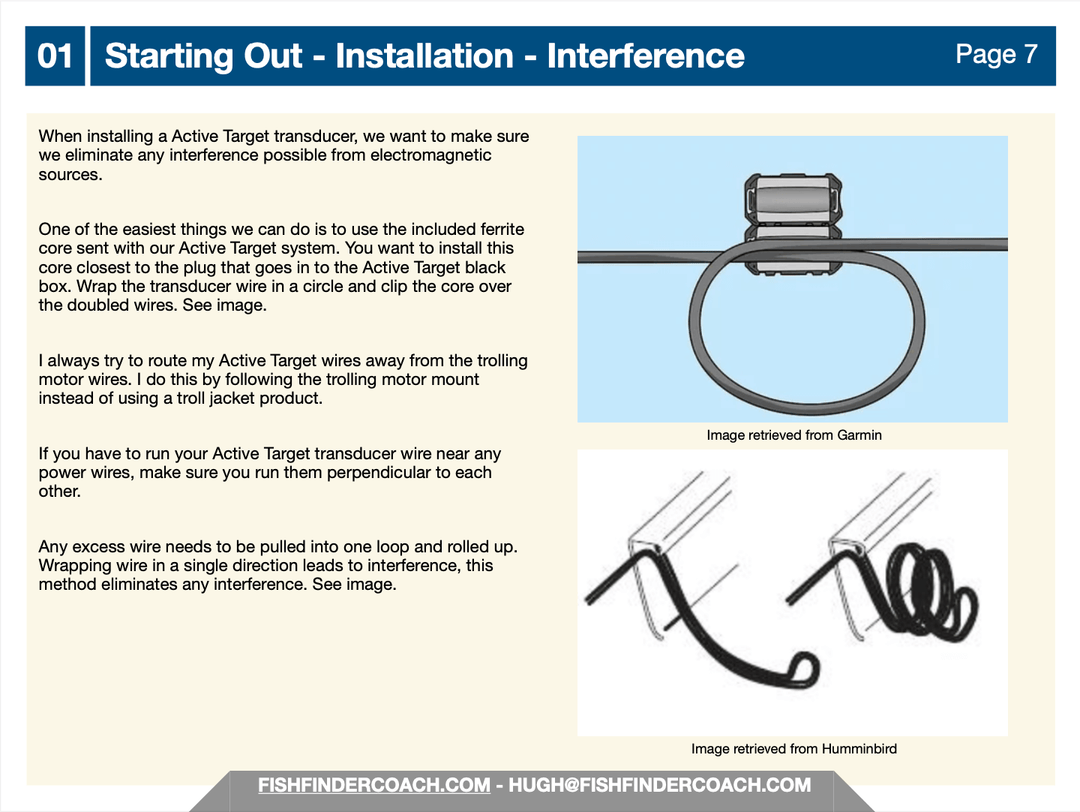 01 Starting Out - Installation - Interference

Page 7

When installing a Active Target transducer, we want to make sure we eliminate any interference possible from electromagnetic sources.

One of the easiest things we can do is to use the included ferrite core sent with our Active Target system. You want to install this core closest to the plug that goes in to the Active Target black box. Wrap the transducer wire in a circle and clip the core over the doubled wires. See image.

I always try to route my Active Target wires away from the trolling motor wires. I do this by following the trolling motor mount instead of using a troll jacket product.

If you have to run your Active Target transducer wire near any power wires, make sure you run them perpendicular to each other.

Any excess wire needs to be pulled into one loop and rolled up. Wrapping wire in a single direction leads to interference, this method eliminates any interference. See image.

Image retrieved from Garmin

Image retrieved from Humminbird

FISHFINDERCOACH.COM - HUGH@FISHFINDERCOACH.COM