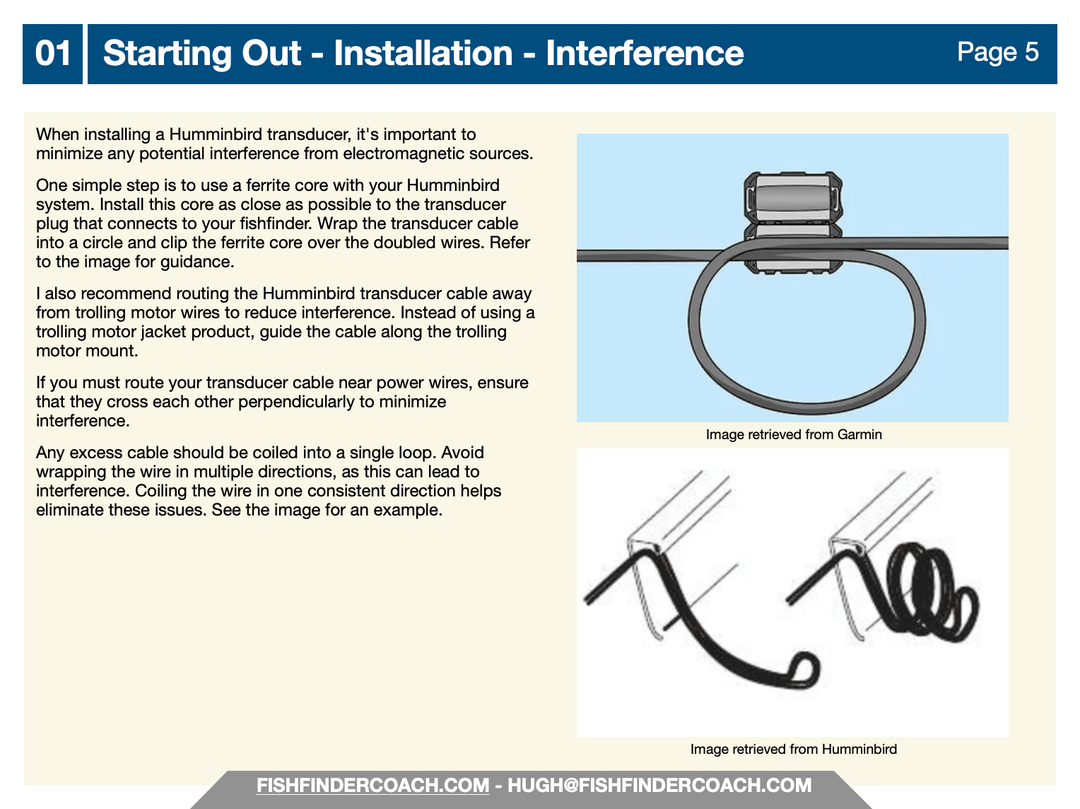 01 Starting Out - Installation - Interference

Page 5

When installing a Humminbird transducer, it's important to minimize any potential interference from electromagnetic sources.

One simple step is to use a ferrite core with your Humminbird system. Install this core as close as possible to the transducer plug that connects to your fishfinder. Wrap the transducer cable into a circle and clip the ferrite core over the doubled wires. Refer to the image for guidance.

I also recommend routing the Humminbird transducer cable away from trolling motor wires to reduce interference. Instead of using a trolling motor jacket product, guide the cable along the trolling motor mount.

If you must route your transducer cable near power wires, ensure that they cross each other perpendicularly to minimize interference.

Any excess cable should be coiled into a single loop. Avoid wrapping the wire in multiple directions, as this can lead to interference. Coiling the wire in one consistent direction helps eliminate these issues. See the image for an example.

Image retrieved from Garmin

Image retrieved from Humminbird

FISHFINDERCOACH.COM - HUGH@FISHFINDERCOACH.COM