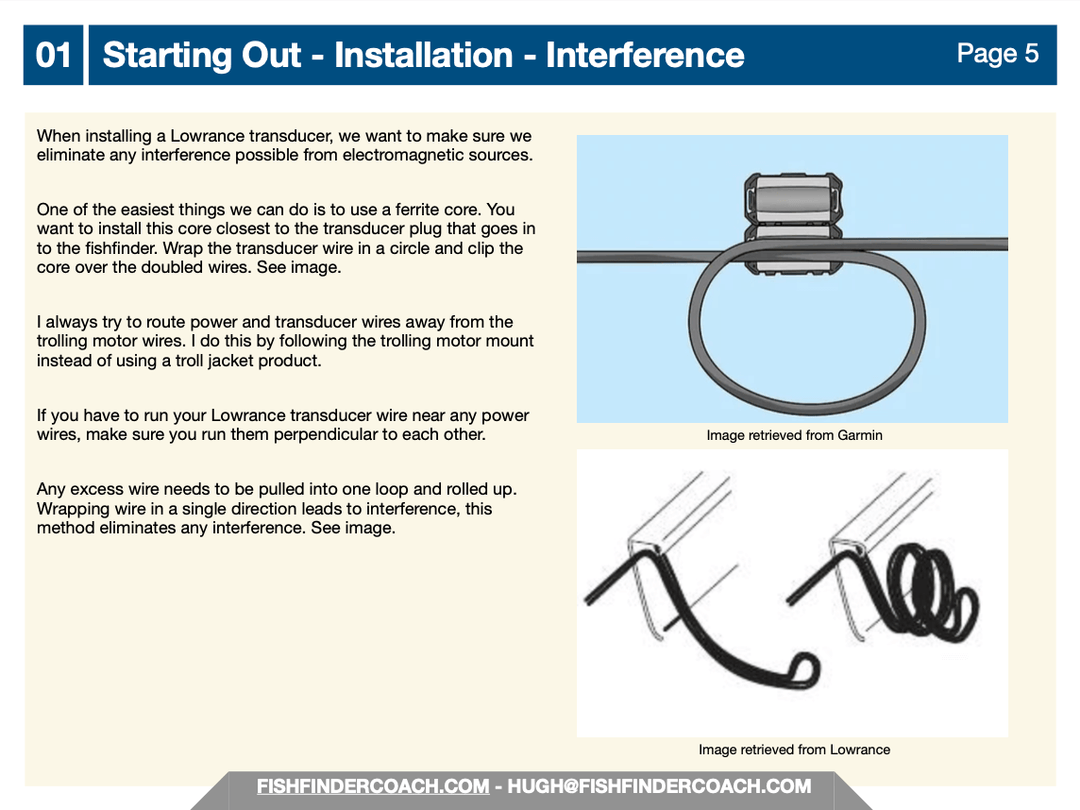 01 Starting Out - Installation - Interference

Page 5

When installing a Lowrance transducer, we want to make sure we eliminate any interference possible from electromagnetic sources.

One of the easiest things we can do is to use a ferrite core. You want to install this core closest to the transducer plug that goes in to the fishfinder. Wrap the transducer wire in a circle and clip the core over the doubled wires. See image.

I always try to route power and transducer wires away from the trolling motor wires. I do this by following the trolling motor mount instead of using a troll jacket product.

If you have to run your Lowrance transducer wire near any power wires, make sure you run them perpendicular to each other.

Any excess wire needs to be pulled into one loop and rolled up. Wrapping wire in a single direction leads to interference, this method eliminates any interference. See image.

Image retrieved from Garmin

Image retrieved from Lowrance

FISHFINDERCOACH.COM - HUGH@FISHFINDERCOACH.COM